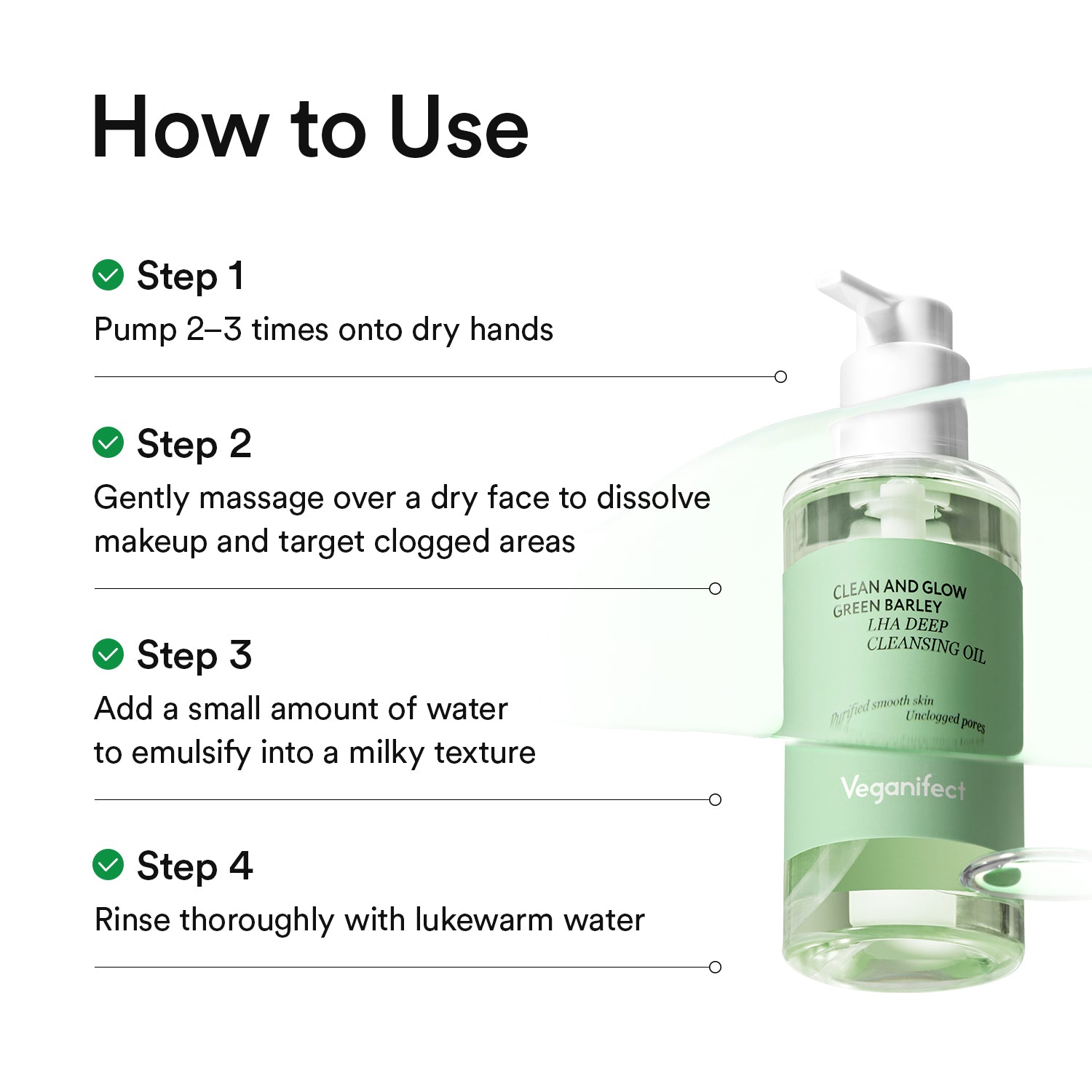 How to Use

Step 1

Pump 2–3 times onto dry hands

Step 2

Gently massage over a dry face to dissolve makeup and target clogged areas

Step 3

Add a small amount of water to emulsify into a milky texture

Step 4

Rinse thoroughly with lukewarm water

CLEAN AND GLOW
GREEN BARLEY
LHA DEEP
CLEANSING OIL

Purified smooth skin
Unclogged pores

Veganifect