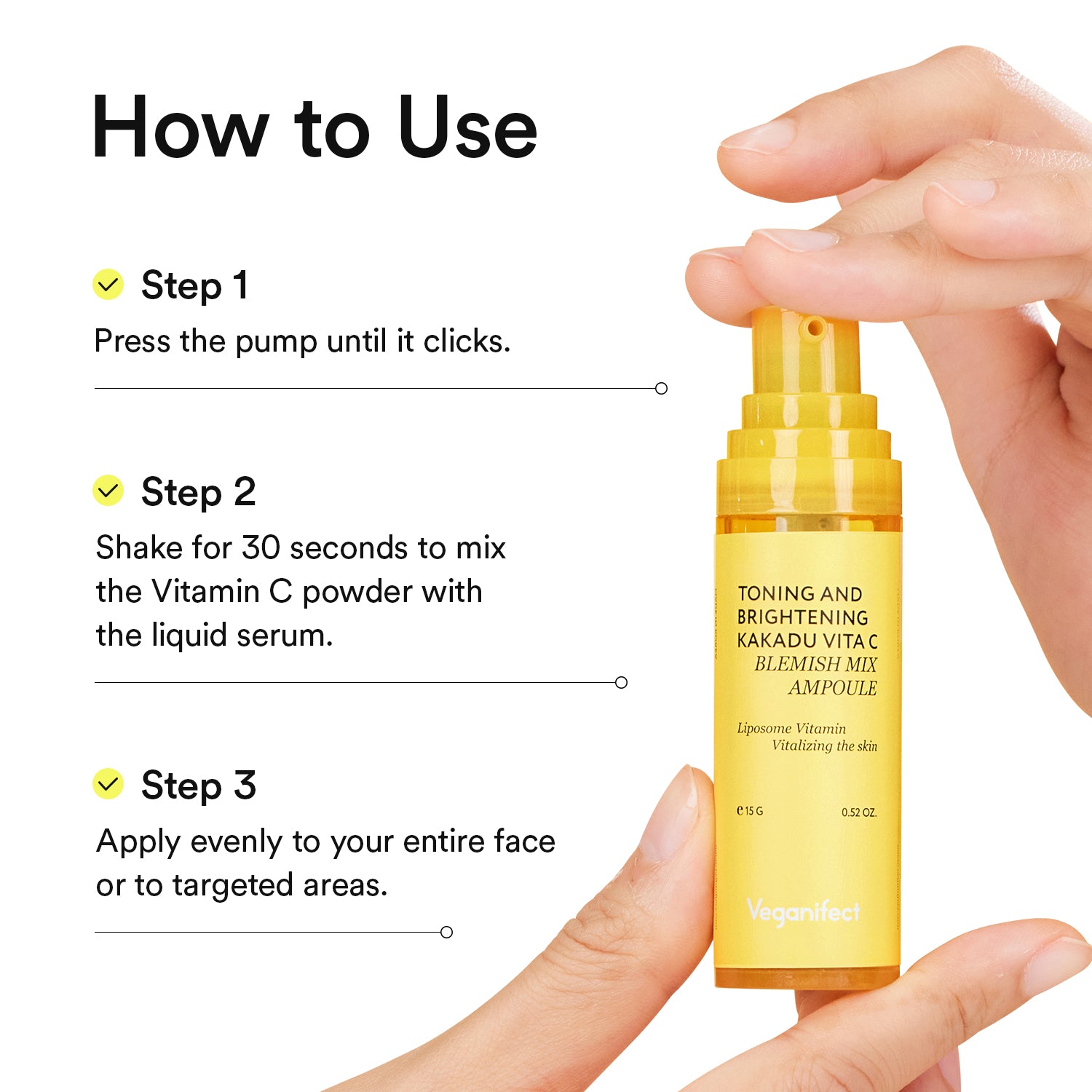 How to Use

Step 1

Press the pump until it clicks.

Step 2

Shake for 30 seconds to mix the Vitamin C powder with the liquid serum.

Step 3

Apply evenly to your entire face or to targeted areas.

TONING AND BRIGHTENING KAKADU VITA C
BLEMISH MIX AMPOULE

Liposome Vitamin
Vitalizing the skin

e 15 G
0.52 OZ.

Veganifect